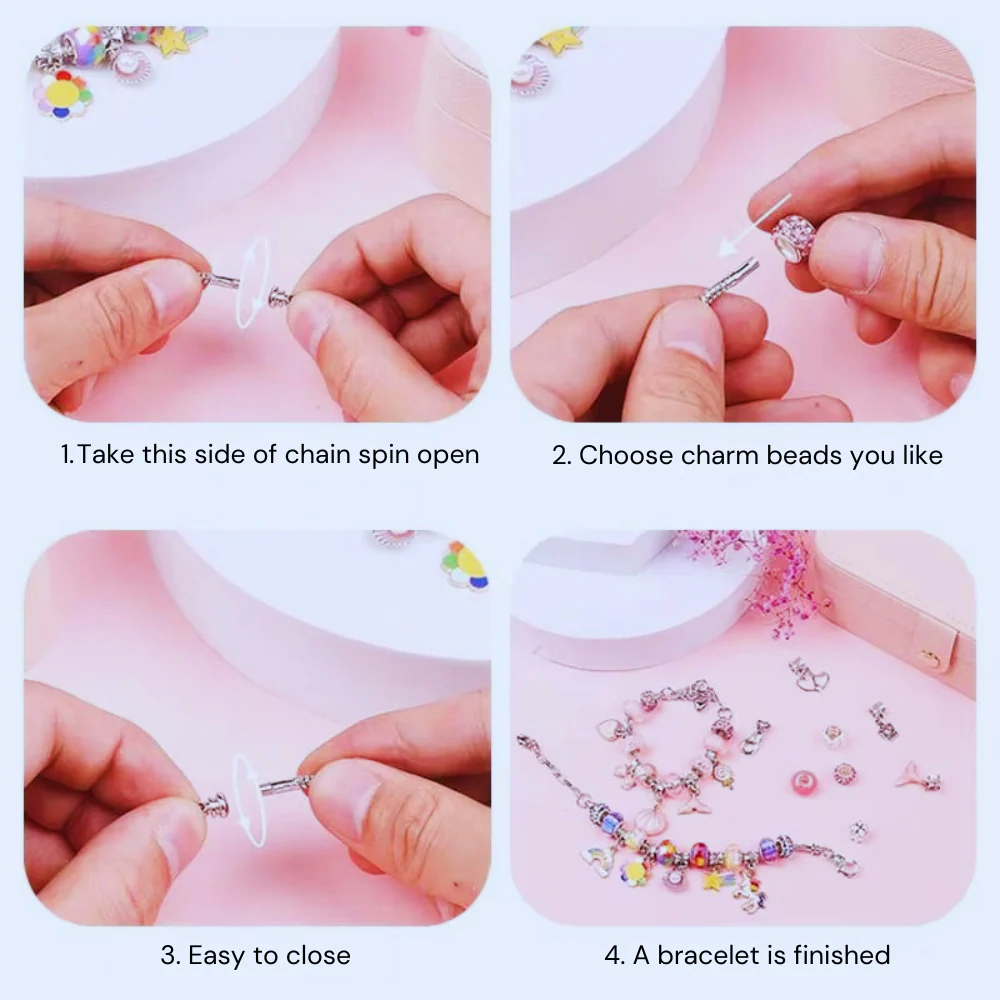 1.Take this side of chain spin open

2. Choose charm beads you like

3. Easy to close

4. A bracelet is finished