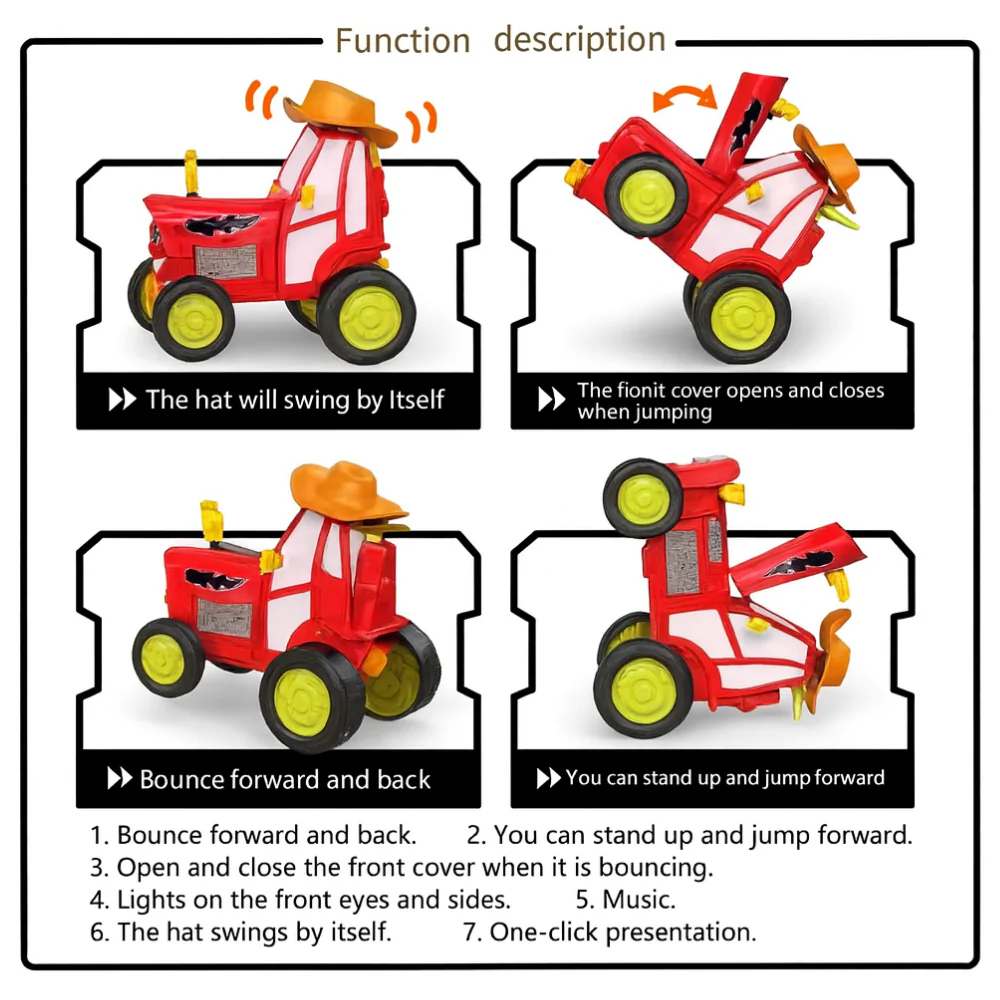 Function description

The hat will swing by Itself

The fionit cover opens and closes when jumping

Bounce forward and back

You can stand up and jump forward

1. Bounce forward and back. 2. You can stand up and jump forward.
3. Open and close the front cover when it is bouncing.
4. Lights on the front eyes and sides. 5. Music.
6. The hat swings by itself. 7. One-click presentation.